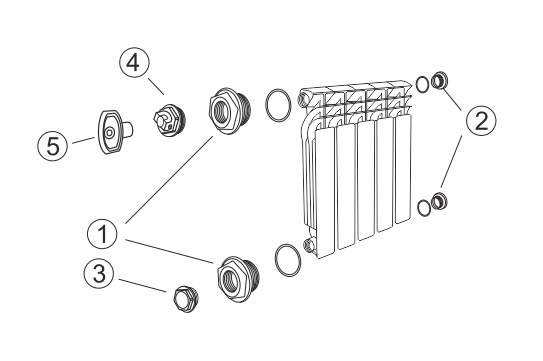 4
5
2
1
3